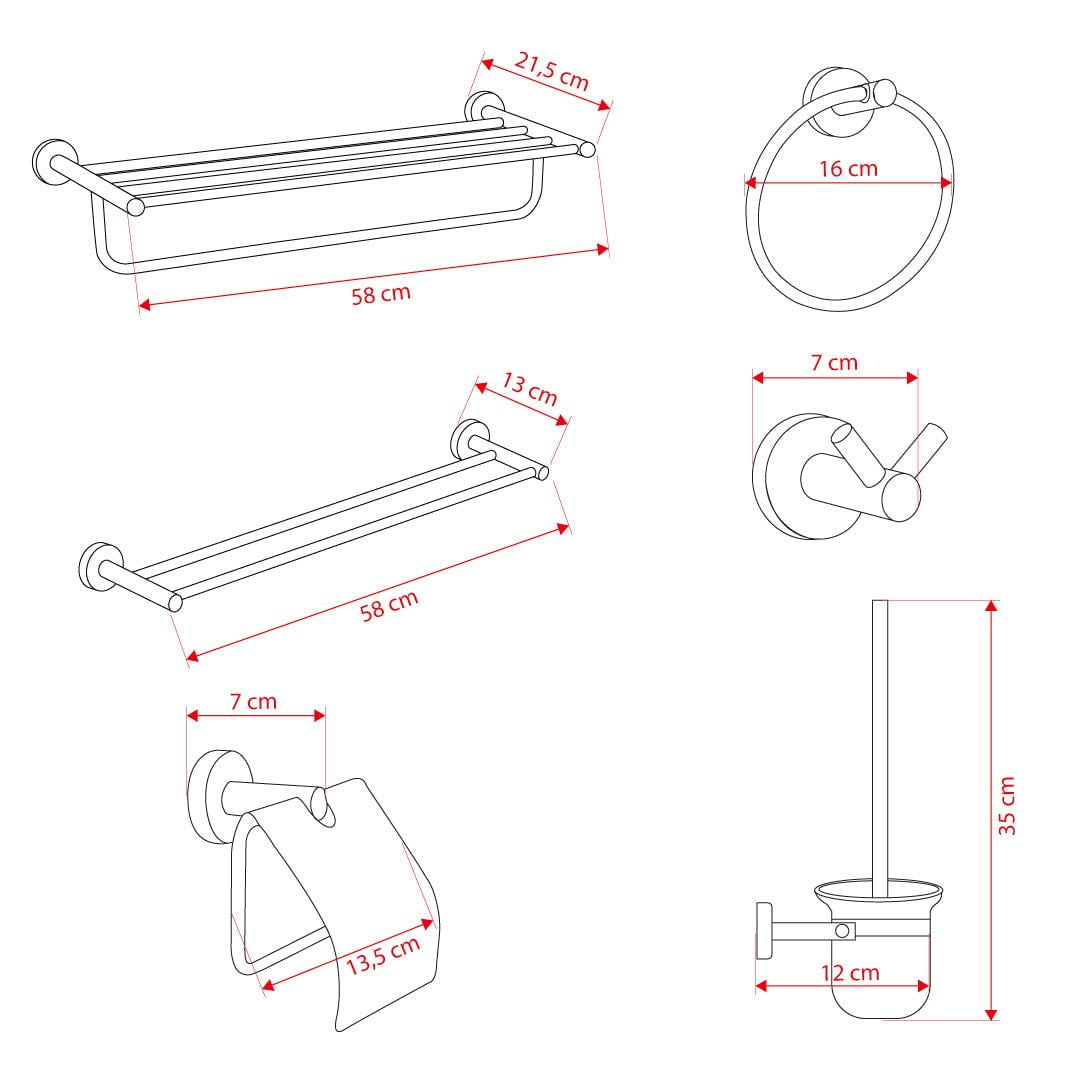 21,5 cm

58 cm

16 cm

13 cm

58 cm

7 cm

7 cm

13,5 cm

35 cm

12 cm