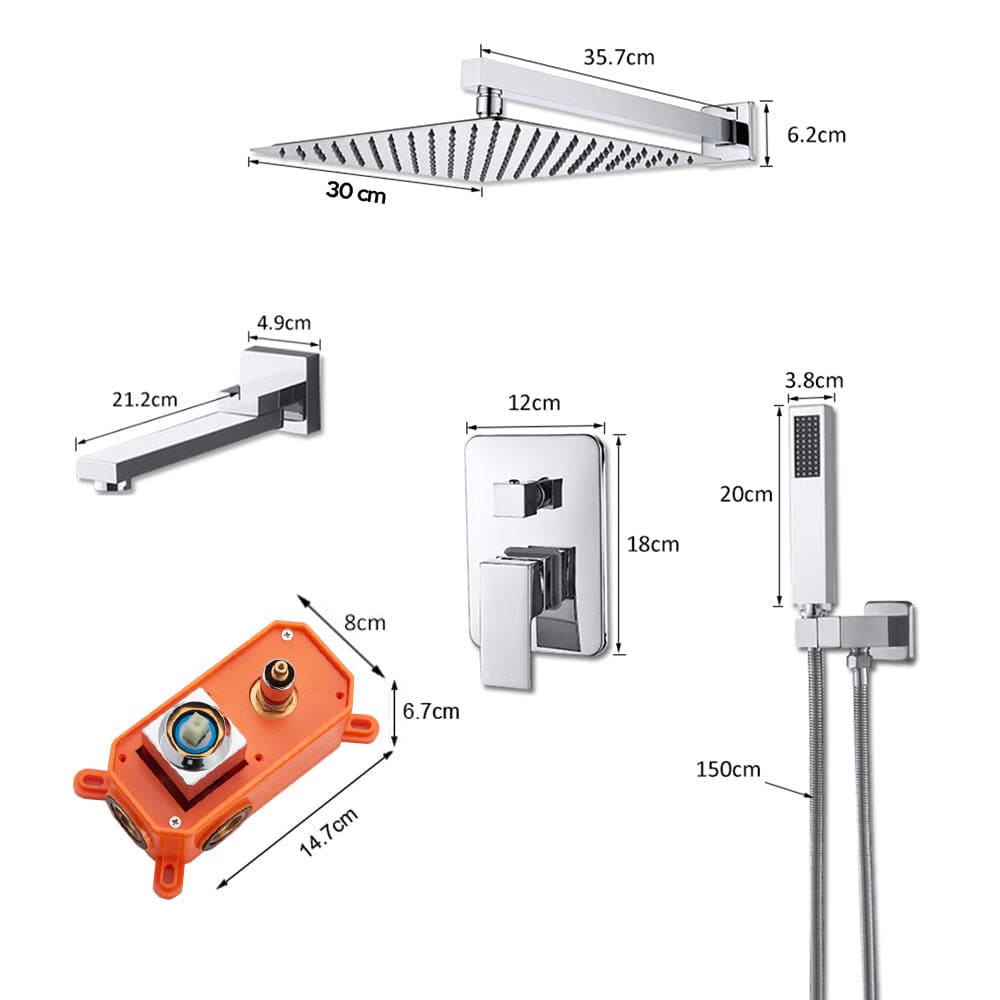 35.7cm
6.2cm
30 cm
4.9cm
21.2cm
12cm
18cm
3.8cm
20cm
8cm
6.7cm
14.7cm
150cm