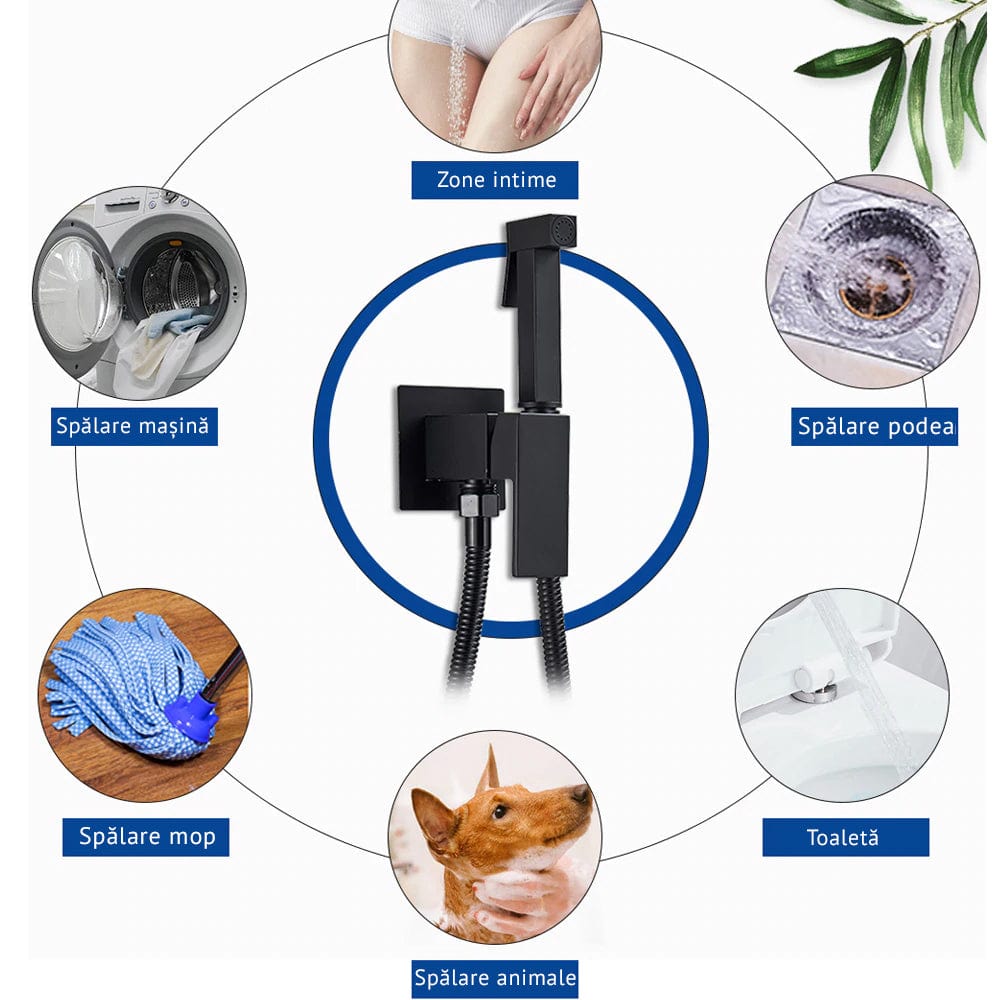 Zone intime

Spălare mașină

Spălare podea

Spălare mop

Toaletă

Spălare animale