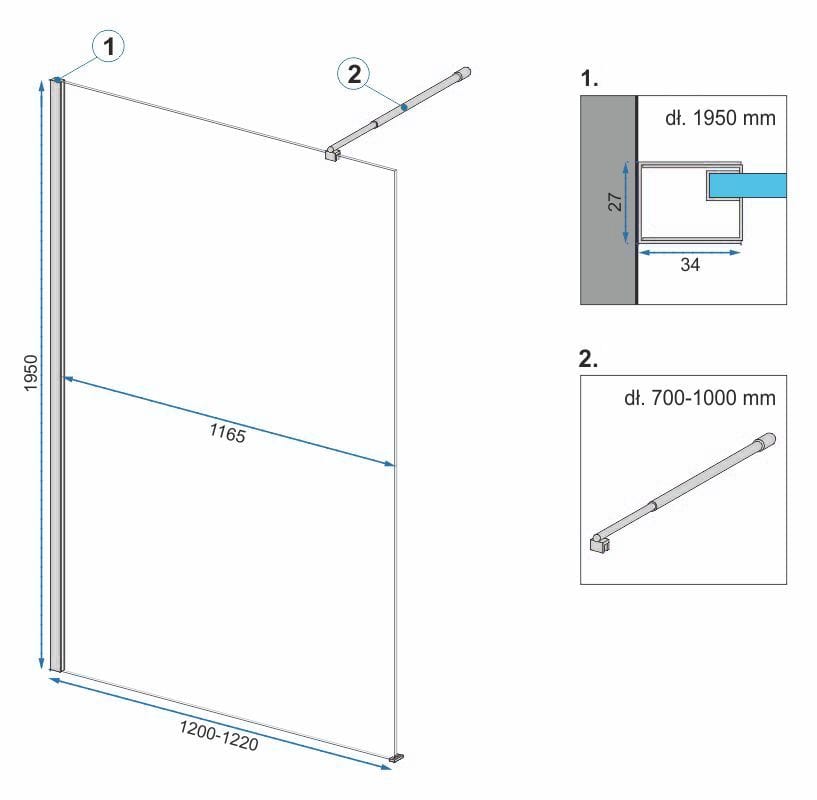 1

2

1950

1165

1200-1220

1.

dł. 1950 mm

27

34

2.

dł. 700-1000 mm