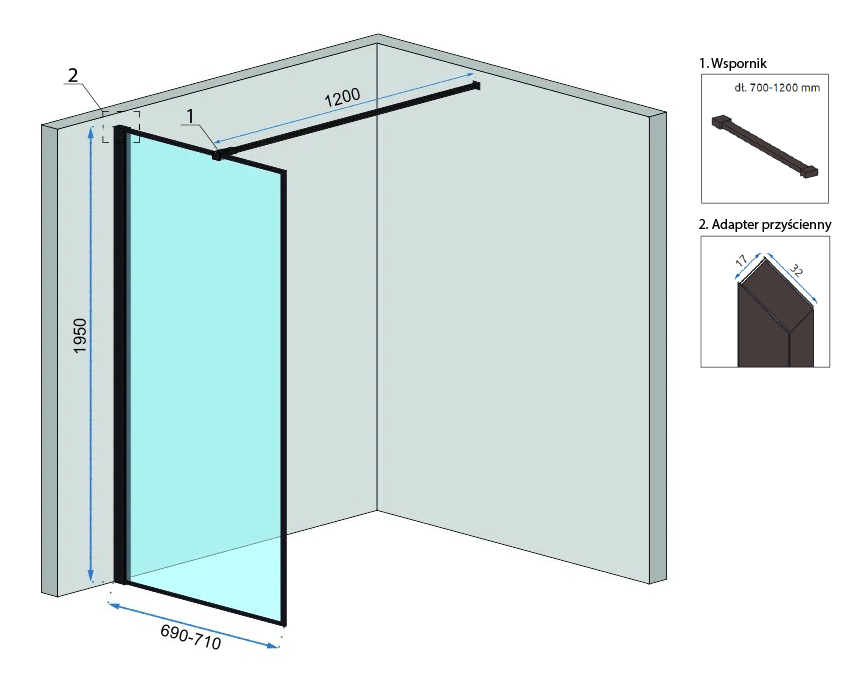 2

1

1200

1950

690-710

1. Wspornik

dł. 700-1200 mm

2. Adapter przyścienny

17

32