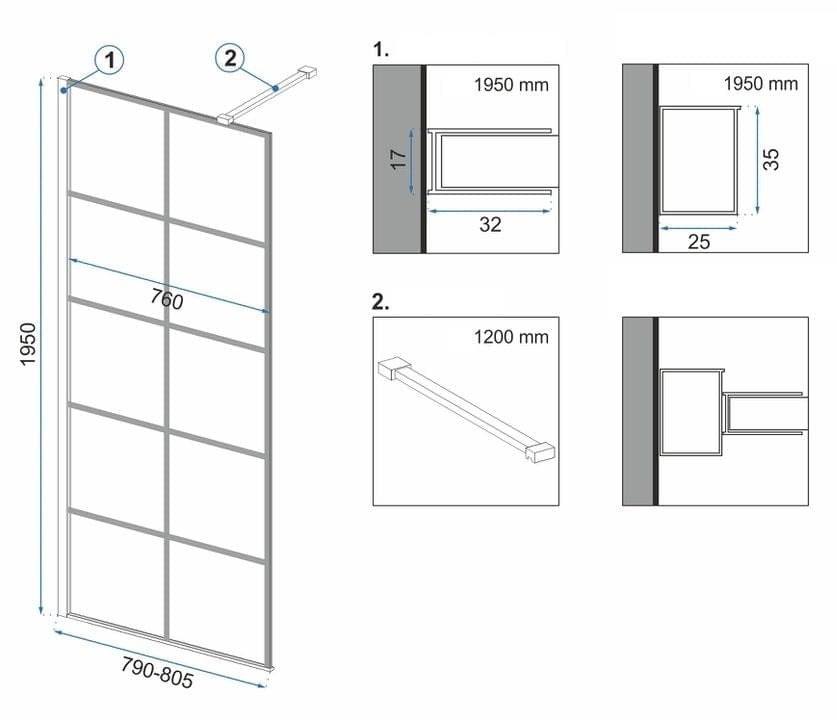 1
2
1950
760
790-805

1.
1950 mm
17
32
1950 mm
35
25

2.
1200 mm