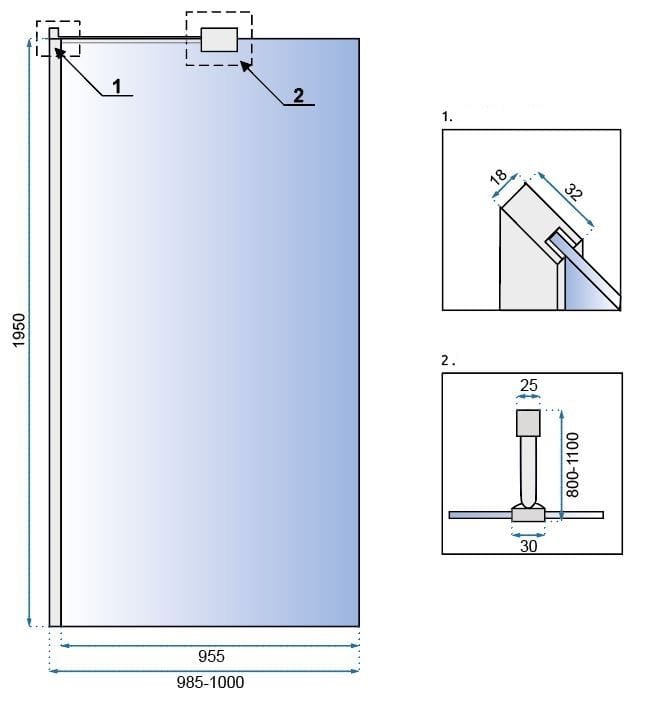 1

2

1950

955

985-1000

1.

18

32

2.

25

800-1100

30