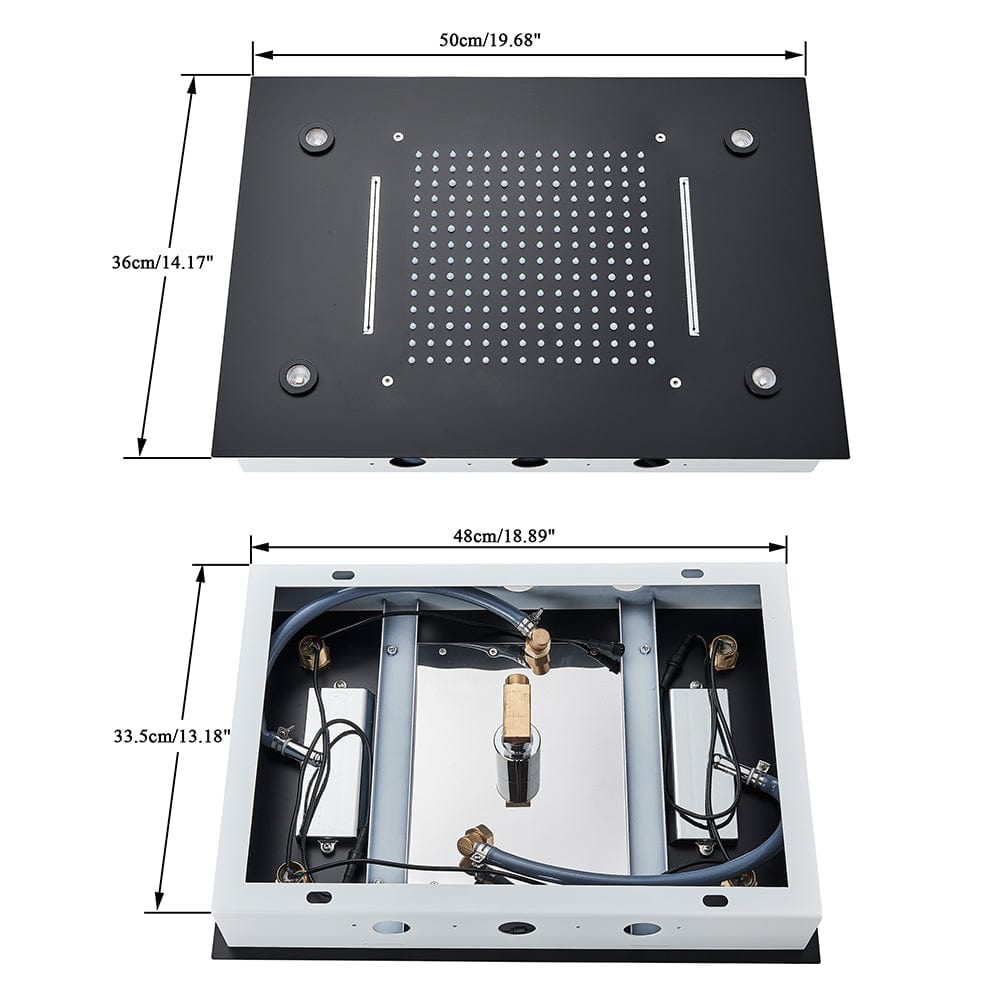 50cm/19.68"

36cm/14.17"

48cm/18.89"

33.5cm/13.18"