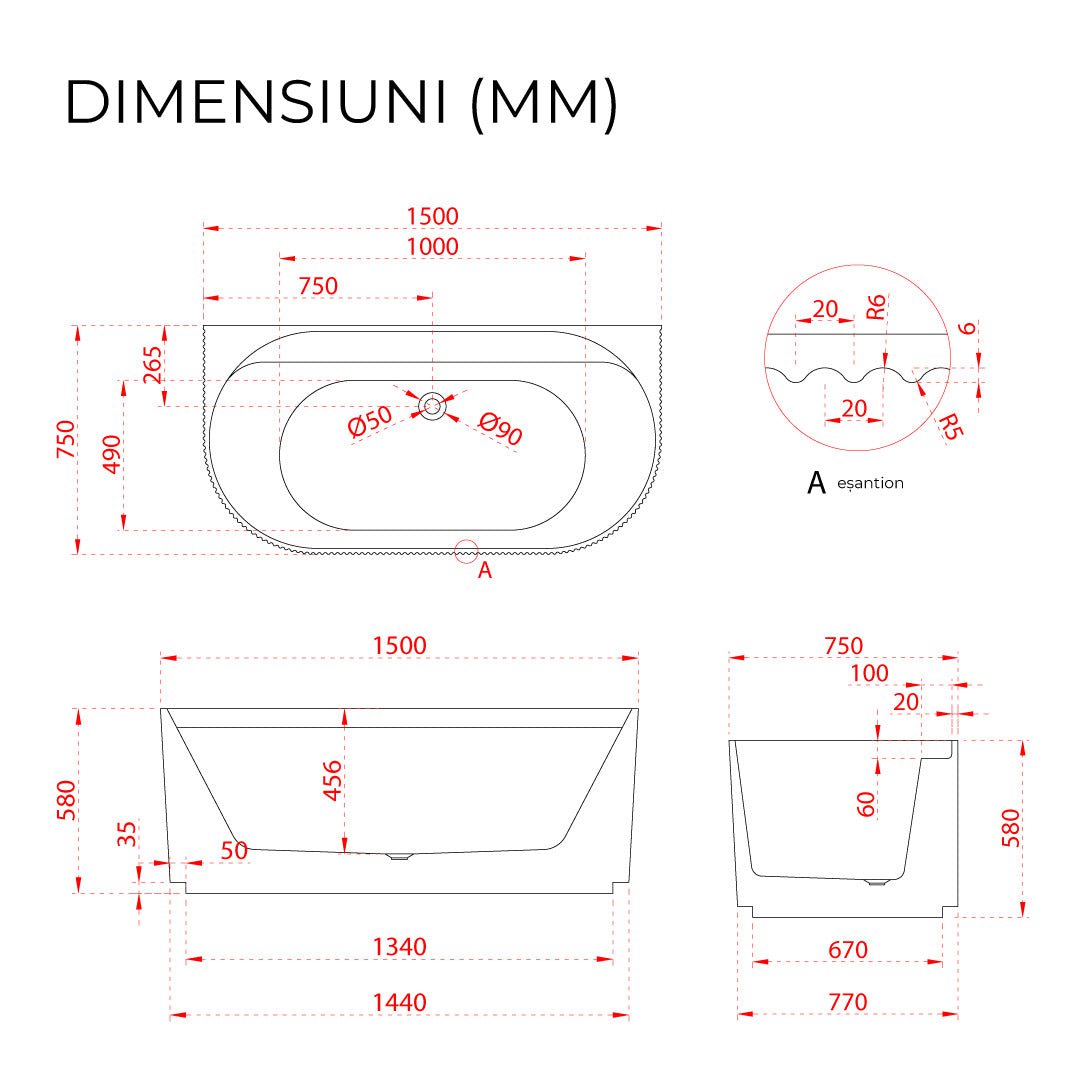 DIMENSIUNI (MM)

1500
1000
750
265
750
490
Ø50
Ø90
A

20
R6
6
20
R5
A eșantion

1500
580
456
35
50
1340
1440

750
100
20
60
580
670
770