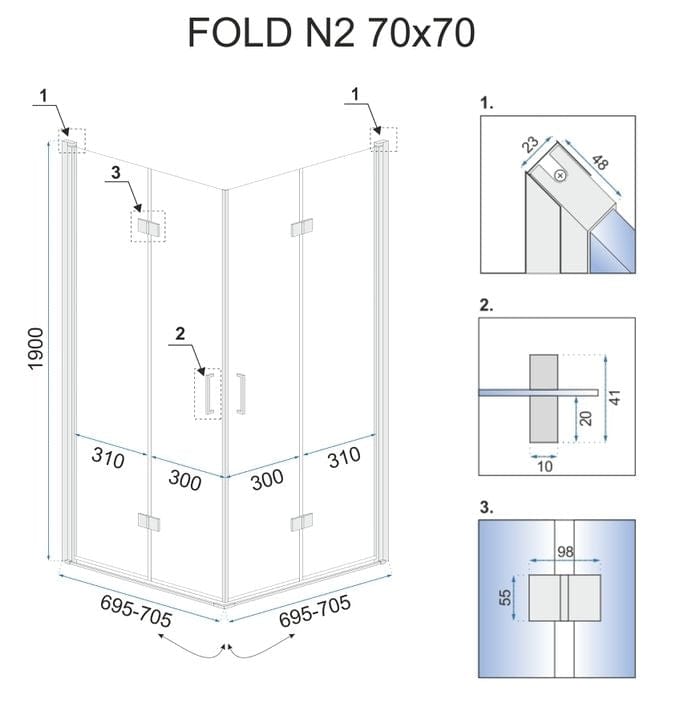 FOLD N2 70x70

1
1
3
2
1900
310
300
300
310
695-705
695-705

1.
23
48

2.
41
20
10

3.
98
55