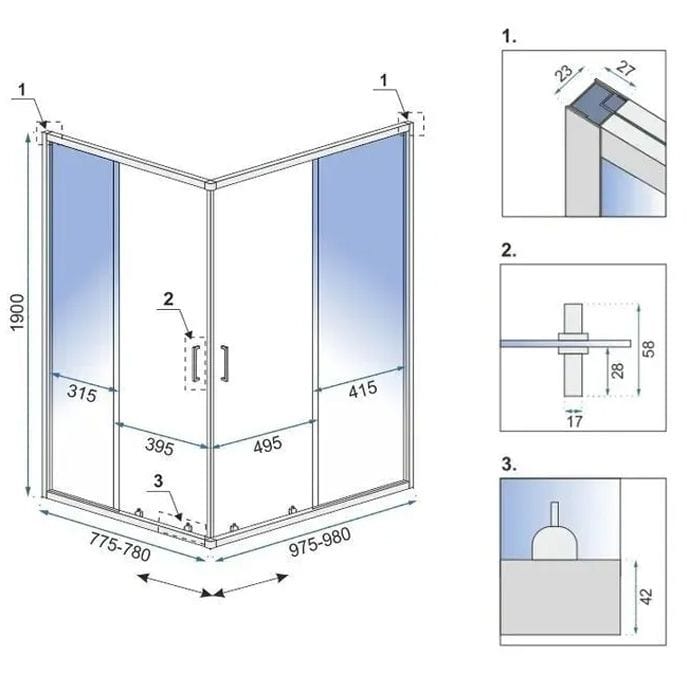 1
1
1900
2
315
415
395
495
3
775-780
975-980

1.
23
27

2.
58
28
17

3.
42