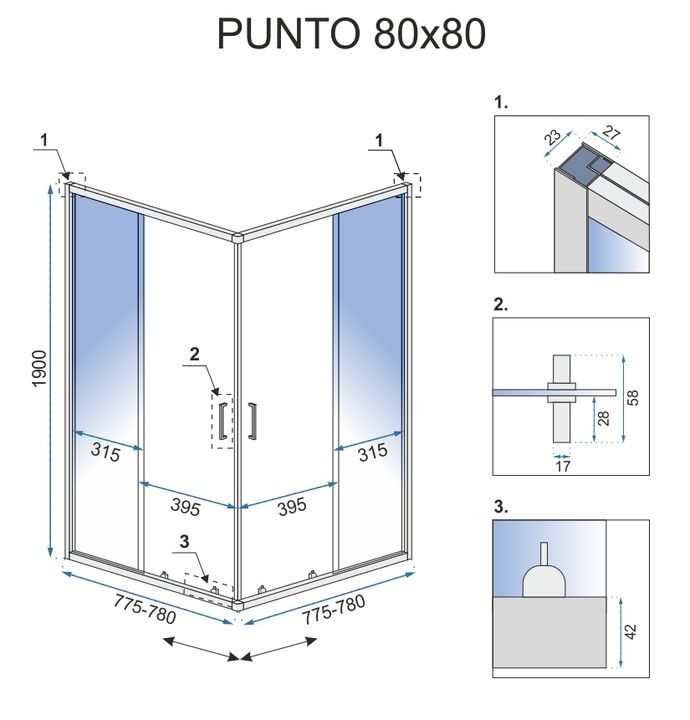 PUNTO 80x80

1

1

1900

2

315

315

395

395

3

775-780

775-780

1.

23

27

2.

58

28

17

3.

42