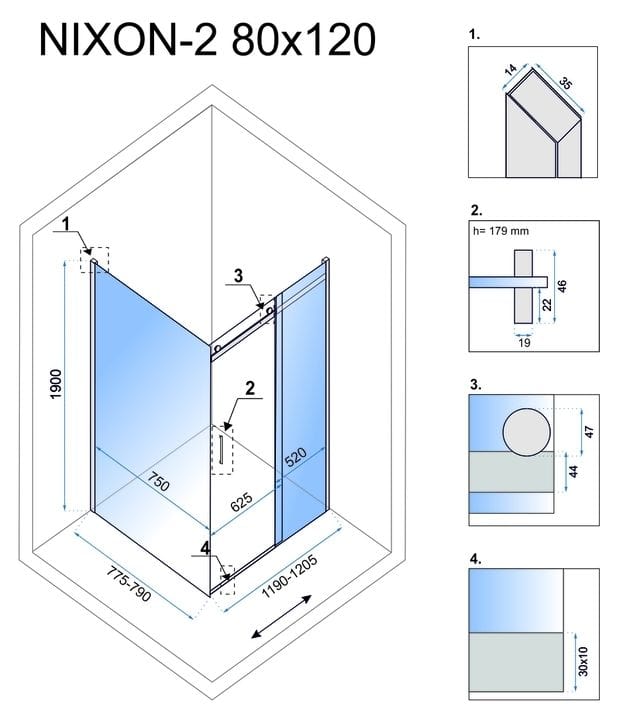 NIXON-2 80x120

1

3

1900

2

750

625

520

4

775-790

1190-1205

1.

14

35

2.

h= 179 mm

46

22

19

3.

47

44

4.

30x10